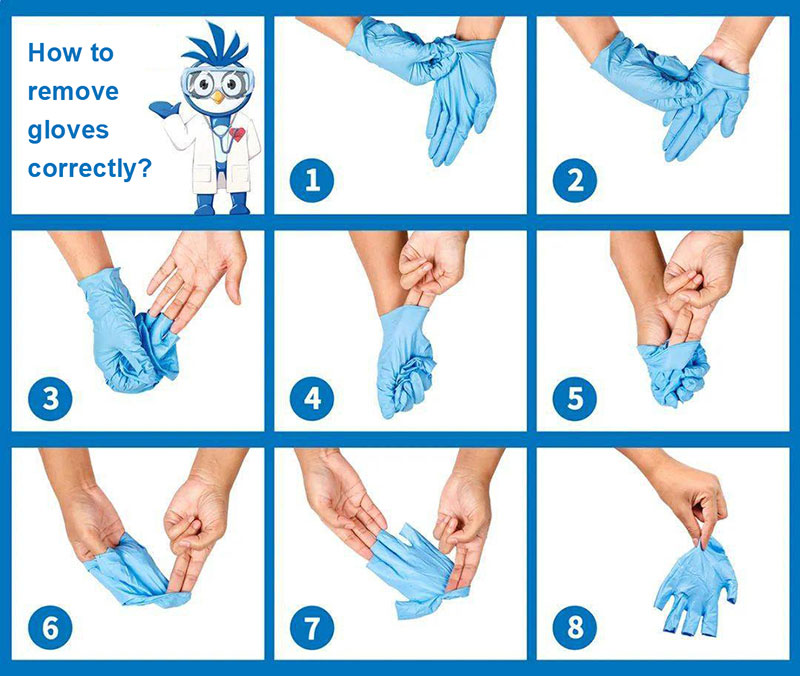 How to remove gloves correctly?

1

2

3

4

5

6

7

8