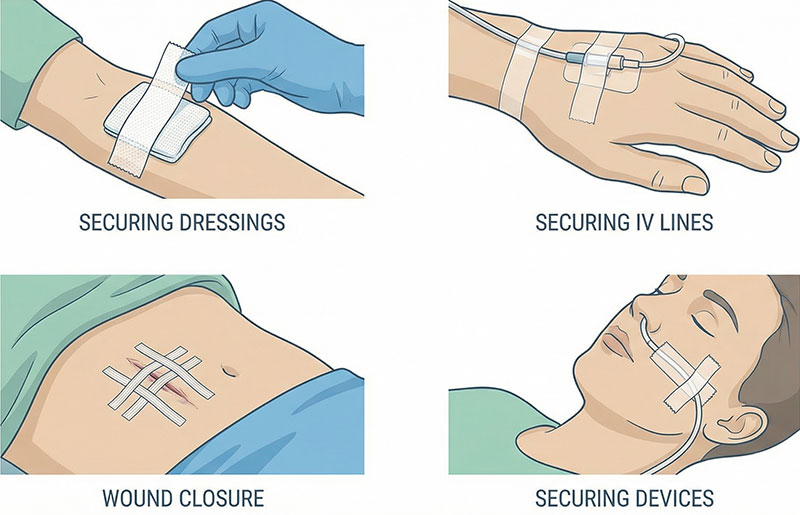 SECURING DRESSINGS

SECURING IV LINES

WOUND CLOSURE

SECURING DEVICES